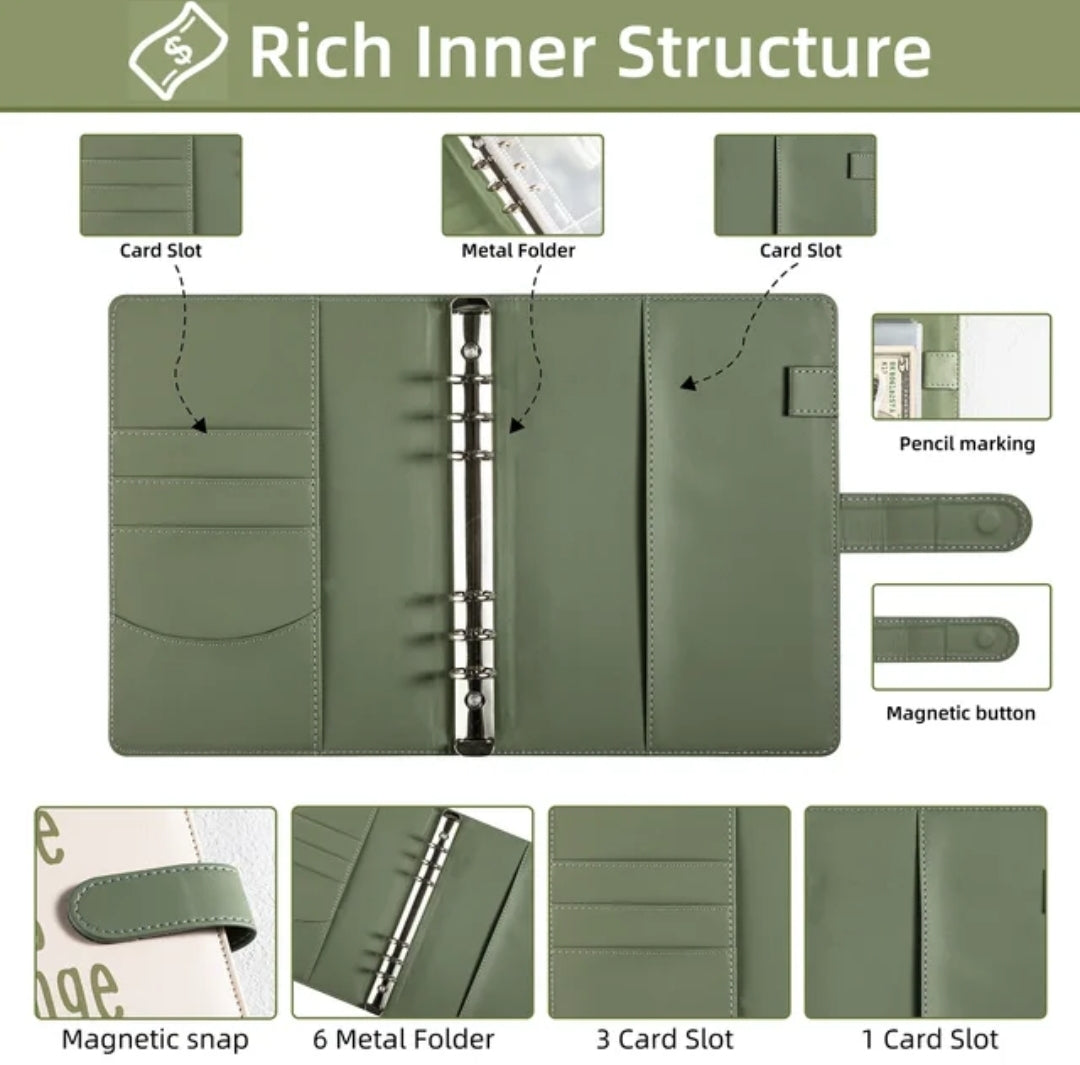 Rich Inner Structure

Card Slot

Metal Folder

Card Slot

Pencil marking

Magnetic button

Magnetic snap

6 Metal Folder

3 Card Slot

1 Card Slot