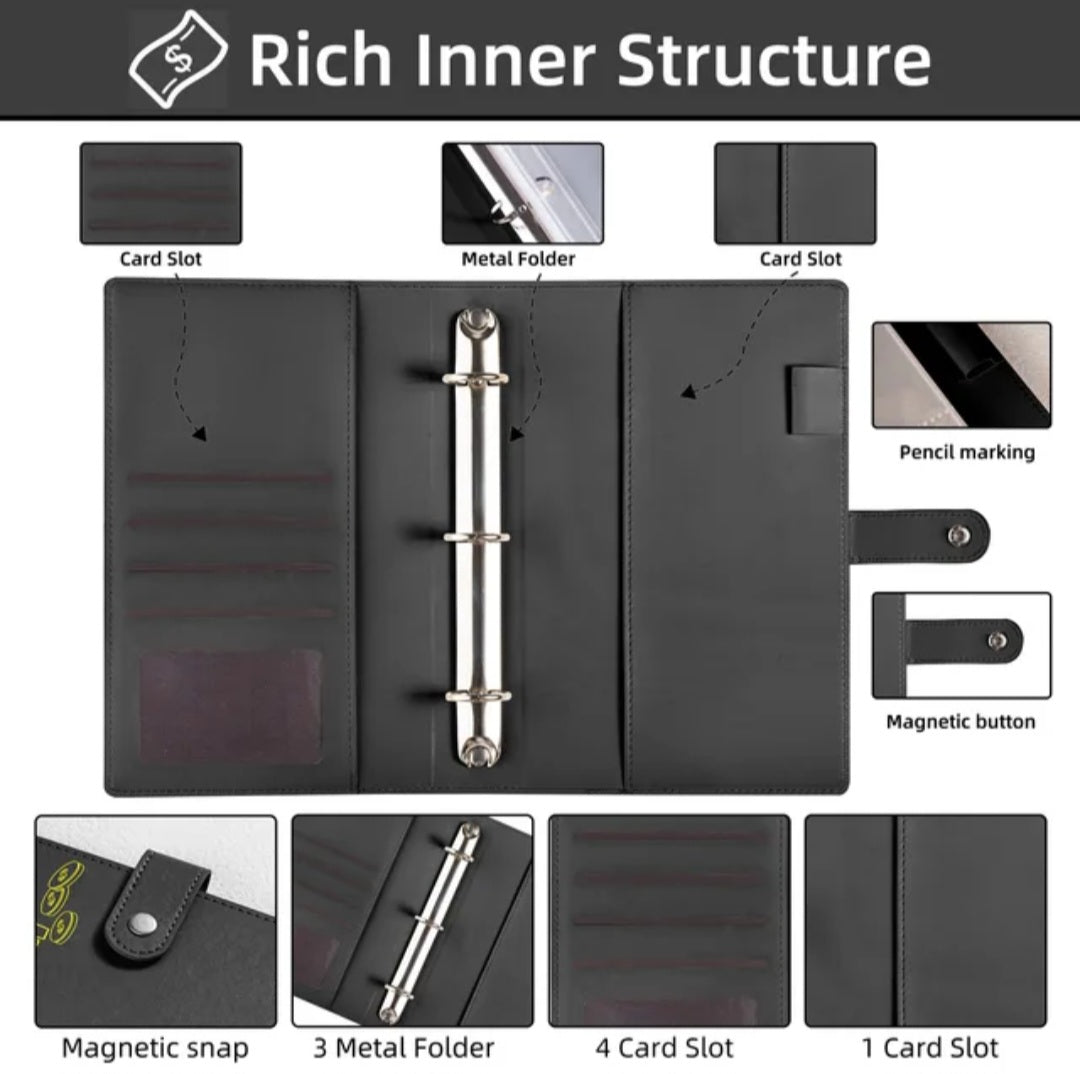 Rich Inner Structure

Card Slot

Metal Folder

Card Slot

Pencil marking

Magnetic button

Magnetic snap

3 Metal Folder

4 Card Slot

1 Card Slot